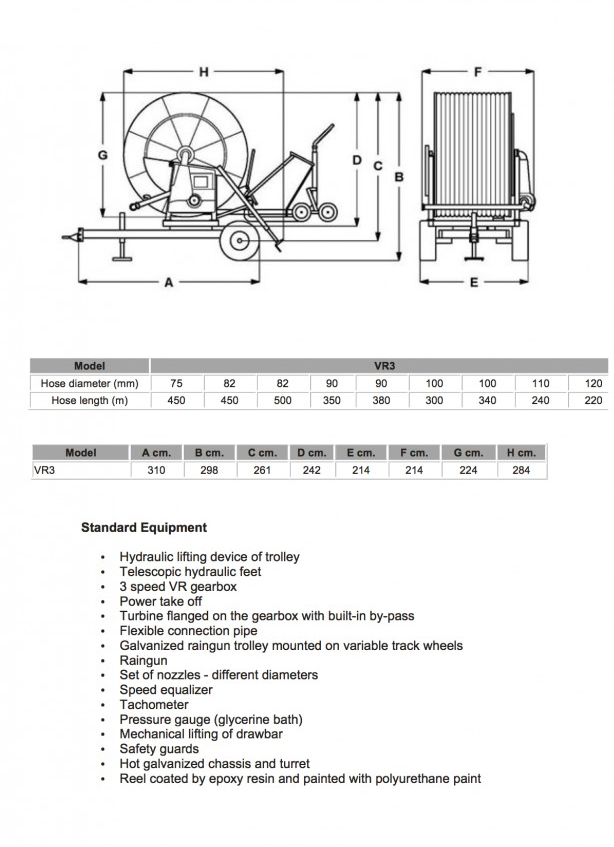 H

G

D

C

B

A

F

E

| Model | VR3 | | | | | | | | |
|---|---|---|---|---|---|---|---|---|---|
| Hose diameter (mm) | 75 | 82 | 82 | 90 | 90 | 100 | 100 | 110 | 120 |
| Hose length (m) | 450 | 450 | 500 | 350 | 380 | 300 | 340 | 240 | 220 |

| Model | A cm. | B cm. | C cm. | D cm. | E cm. | F cm. | G cm. | H cm. |
|---|---|---|---|---|---|---|---|---|
| VR3 | 310 | 298 | 261 | 242 | 214 | 214 | 224 | 284 |

Standard Equipment

• Hydraulic lifting device of trolley
• Telescopic hydraulic feet
• 3 speed VR gearbox
• Power take off
• Turbine flanged on the gearbox with built-in by-pass
• Flexible connection pipe
• Galvanized raingun trolley mounted on variable track wheels
• Raingun
• Set of nozzles - different diameters
• Speed equalizer
• Tachometer
• Pressure gauge (glycerine bath)
• Mechanical lifting of drawbar
• Safety guards
• Hot galvanized chassis and turret
• Reel coated by epoxy resin and painted with polyurethane paint